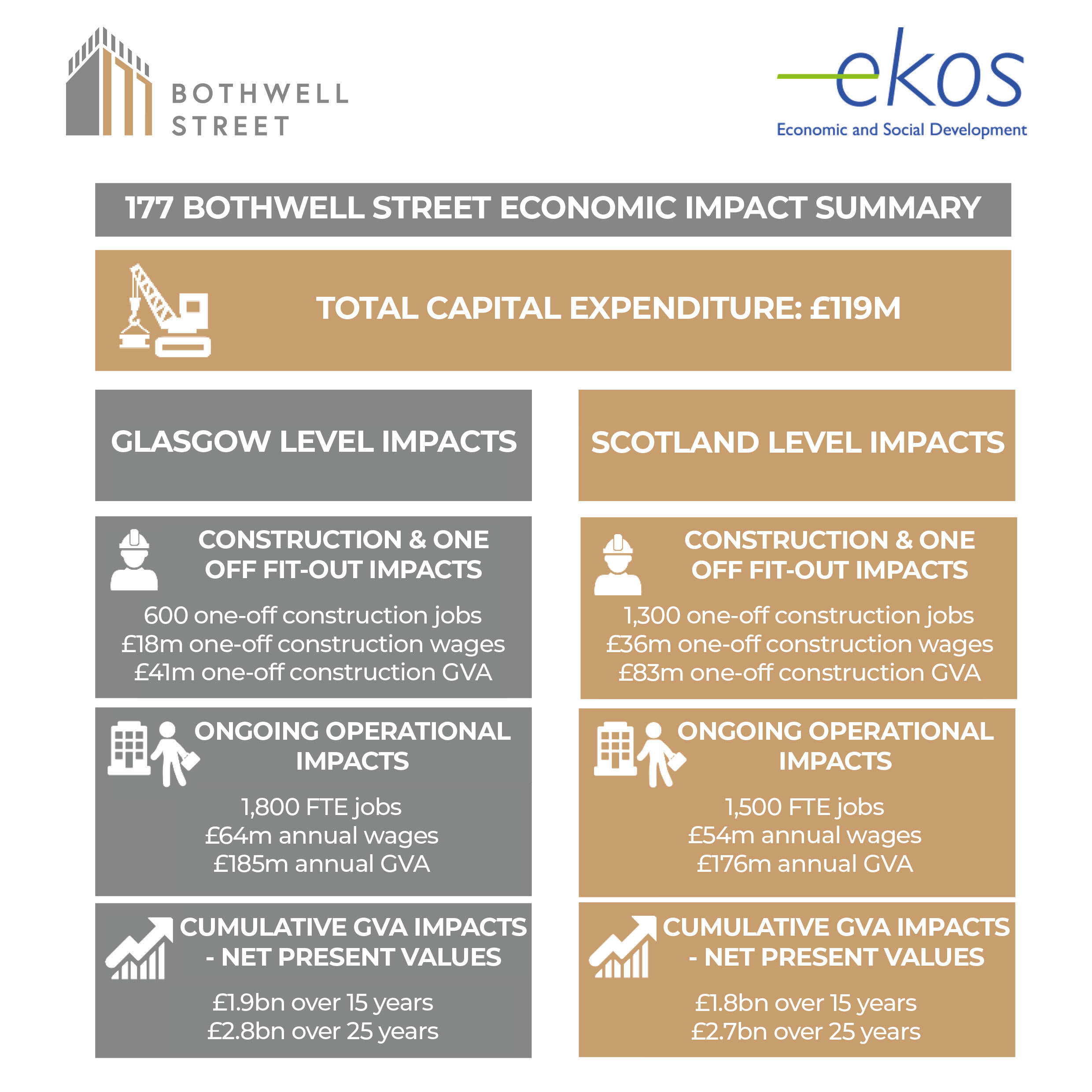 BOTHWELL STREET

ekos
Economic and Social Development

177 BOTHWELL STREET ECONOMIC IMPACT SUMMARY

TOTAL CAPITAL EXPENDITURE: £119M

GLASGOW LEVEL IMPACTS

CONSTRUCTION & ONE OFF FIT-OUT IMPACTS

600 one-off construction jobs
£18m one-off construction wages
£41m one-off construction GVA

ONGOING OPERATIONAL IMPACTS

1,800 FTE jobs
£64m annual wages
£185m annual GVA

CUMULATIVE GVA IMPACTS - NET PRESENT VALUES

£1.9bn over 15 years
£2.8bn over 25 years

SCOTLAND LEVEL IMPACTS

CONSTRUCTION & ONE OFF FIT-OUT IMPACTS

1,300 one-off construction jobs
£36m one-off construction wages
£83m one-off construction GVA

ONGOING OPERATIONAL IMPACTS

1,500 FTE jobs
£54m annual wages
£176m annual GVA

CUMULATIVE GVA IMPACTS - NET PRESENT VALUES

£1.8bn over 15 years
£2.7bn over 25 years